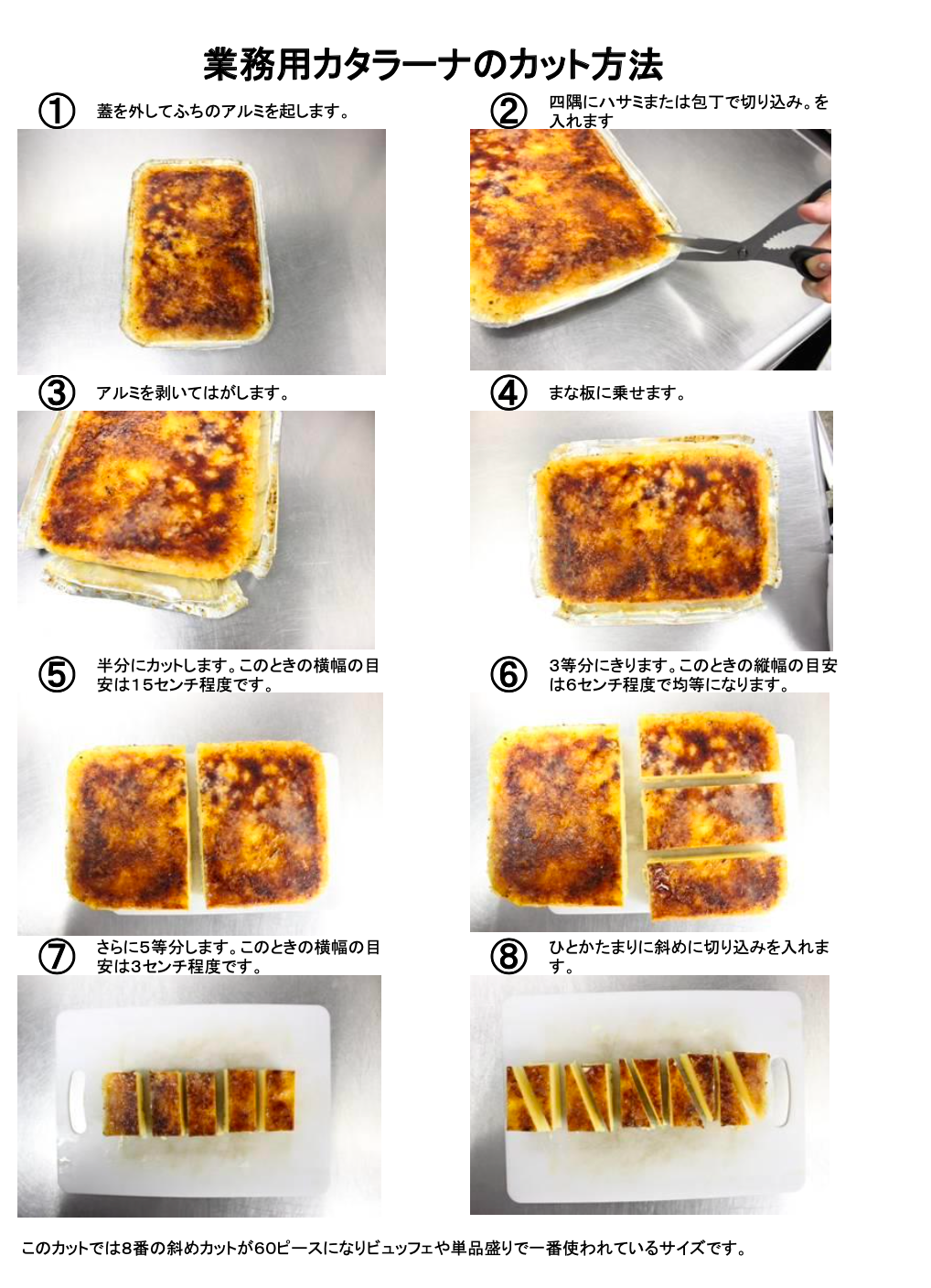 業務用カタラーナのカット方法

① 蓋を外してふちのアルミを起します。

② 四隅にハサミまたは包丁で切り込み。を入れます

③ アルミを剥いてはがします。

④ まな板に乗せます。

⑤ 半分にカットします。このときの横幅の目安は15センチ程度です。

⑥ 3等分にきります。このときの縦幅の目安は6センチ程度で均等になります。

⑦ さらに5等分します。このときの横幅の目安は3センチ程度です。

⑧ ひとかたまりに斜めに切り込みを入れます。

このカットでは8番の斜めカットが60ピースになりビュッフェや単品盛りで一番使われているサイズです。